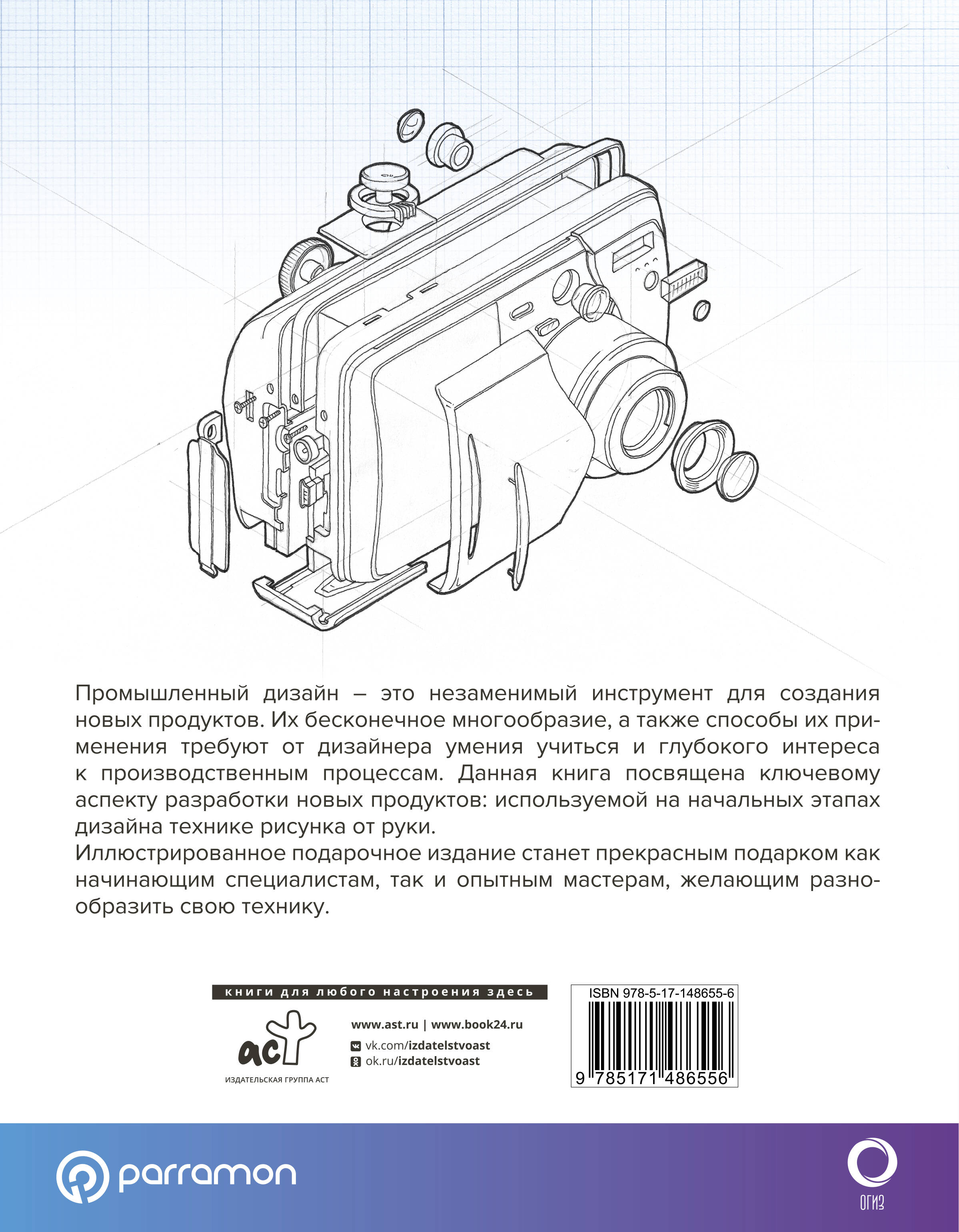 Промышленный дизайн – это незаменимый инструмент для создания новых продуктов. Их бесконечное многообразие, а также способы их применения требуют от дизайнера умения учиться и глубокого интереса к производственным процессам. Данная книга посвящена ключевому аспекту разработки новых продуктов: используемой на начальных этапах дизайна технике рисунка от руки.
Иллюстрированное подарочное издание станет прекрасным подарком как начинающим специалистам, так и опытным мастерам, желающим разнообразить свою технику.

книги для любого настроения здесь

аст
ИЗДАТЕЛЬСКАЯ ГРУППА АСТ

www.ast.ru | www.book24.ru
vk.com/izdatelstvoast
ok.ru/izdatelstvoast

ISBN 978-5-17-148655-6
9 785171 486556

parramon

ОГИЗ